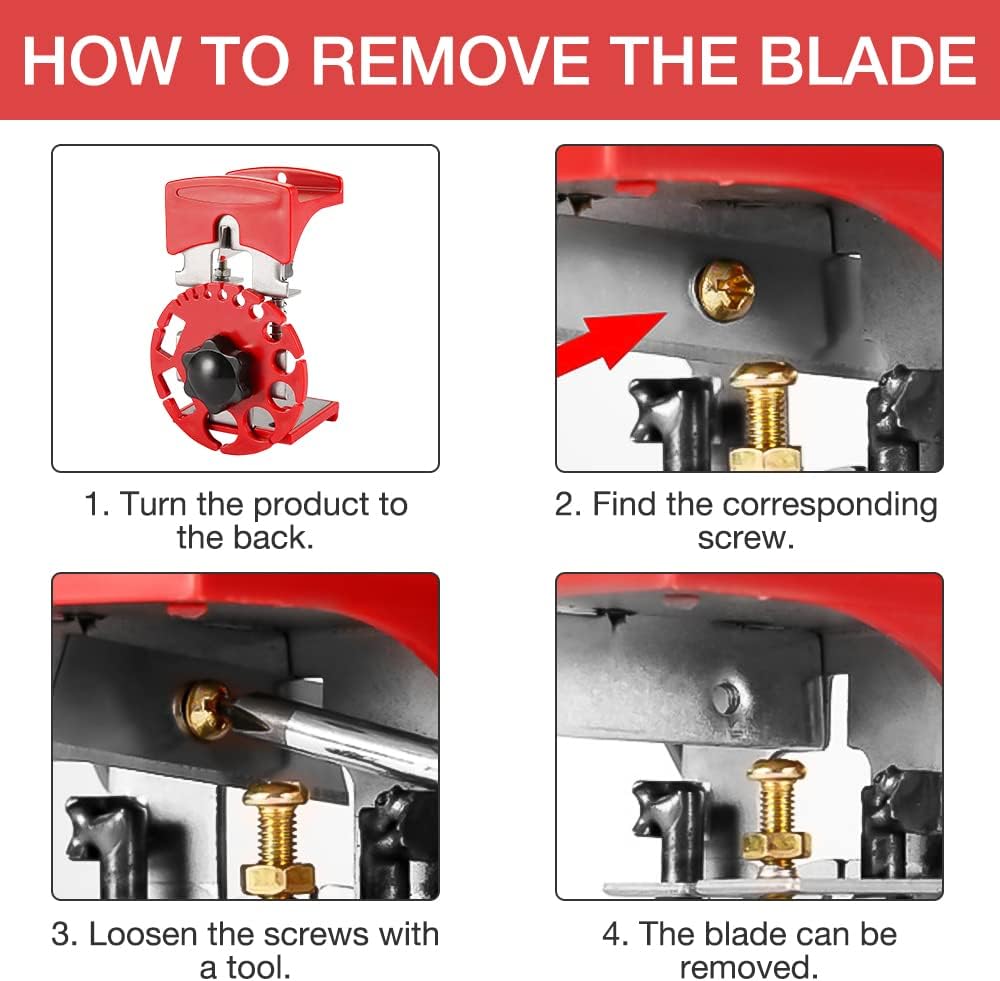 HOW TO REMOVE THE BLADE

1. Turn the product to the back.

2. Find the corresponding screw.

3. Loosen the screws with a tool.

4. The blade can be removed.